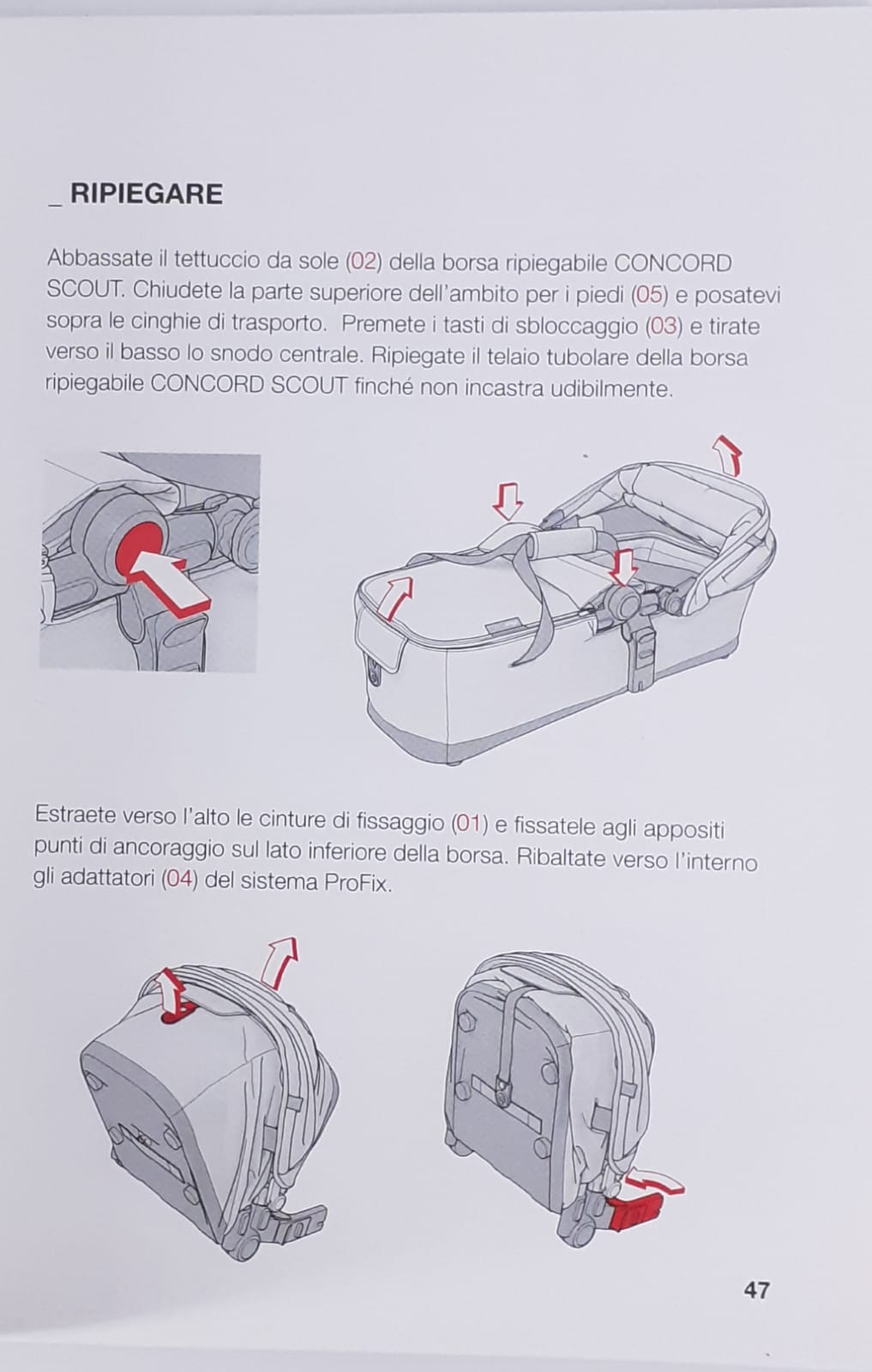 _ RIPIEGARE

Abbassate il tettuccio da sole (02) della borsa ripiegabile CONCORD SCOUT. Chiudete la parte superiore dell'ambito per i piedi (05) e posatevi sopra le cinghie di trasporto. Premete i tasti di sbloccaggio (03) e tirate verso il basso lo snodo centrale. Ripiegate il telaio tubolare della borsa ripiegabile CONCORD SCOUT finché non incastra udibilmente.

Estraete verso l'alto le cinture di fissaggio (01) e fissatele agli appositi punti di ancoraggio sul lato inferiore della borsa. Ribaltate verso l'interno gli adattatori (04) del sistema ProFix.

47