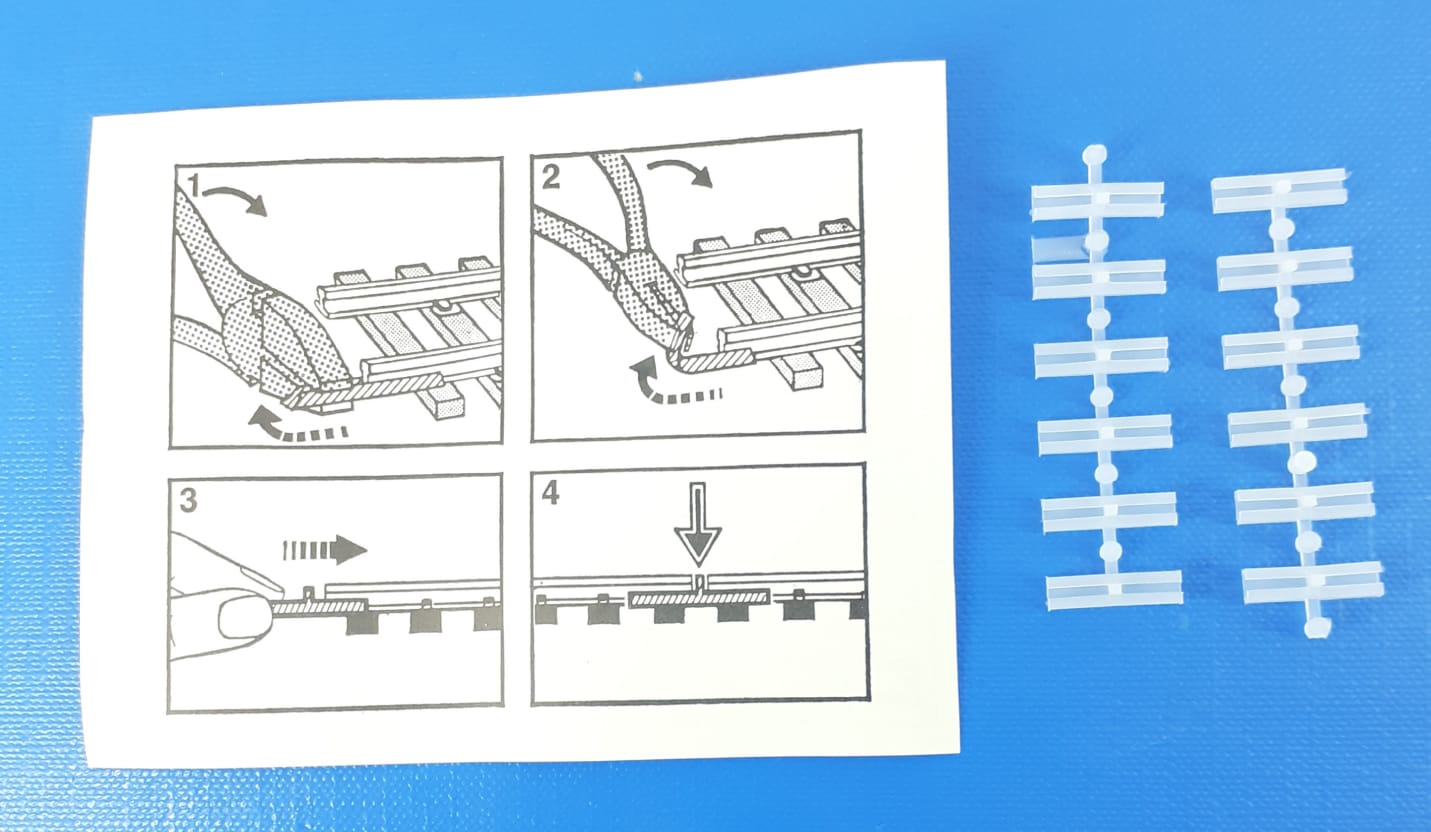 1

2

3

4